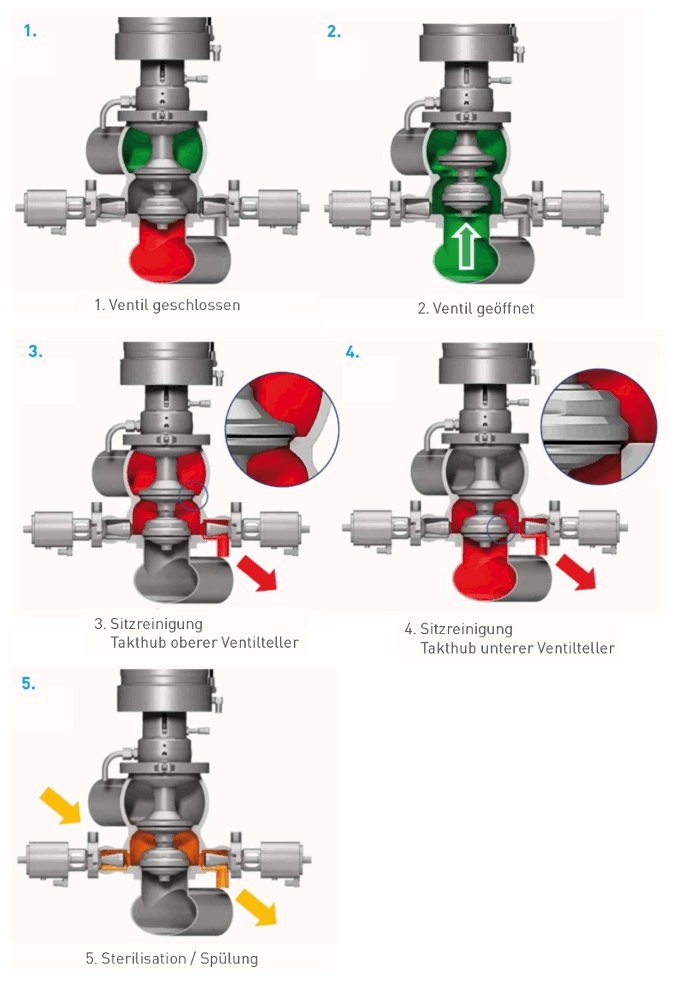 1.

1. Ventil geschlossen

2.

2. Ventil geöffnet

3.

3. Sitzreinigung
Takthub oberer Ventilteller

4.

4. Sitzreinigung
Takthub unterer Ventilteller

5.

5. Sterilisation / Spülung