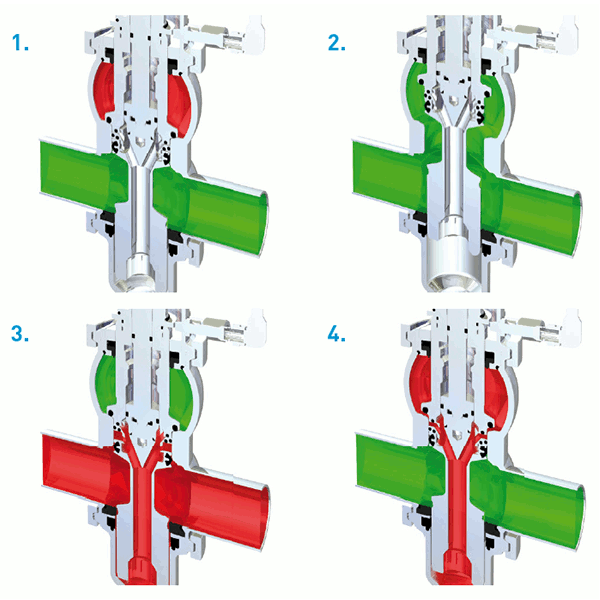 1.

2.

3.

4.